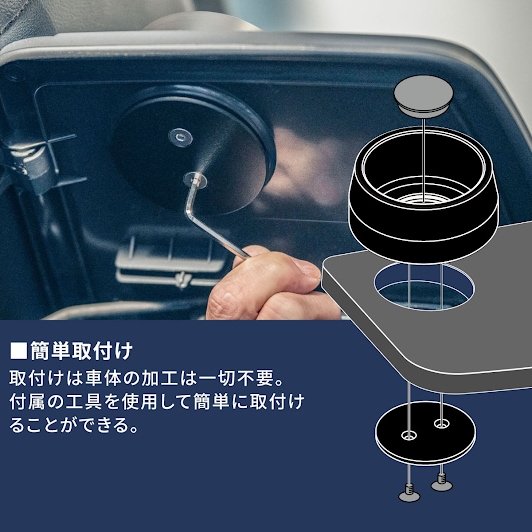 ■簡単取付け

取付けは車体の加工は一切不要。付属の工具を使用して簡単に取付けることができる。