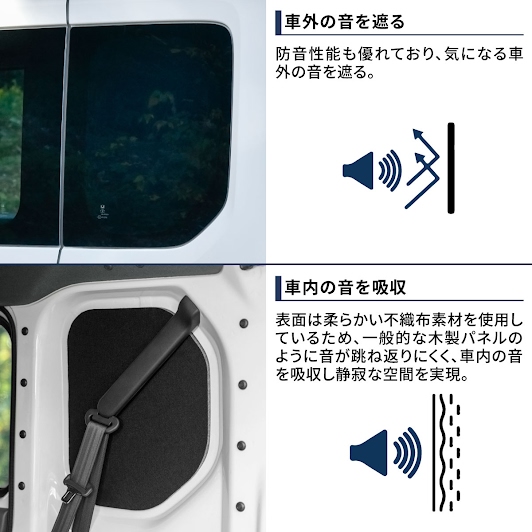 車外の音を遮る

防音性能も優れており、気になる車外の音を遮る。

車内の音を吸収

表面は柔らかい不織布素材を使用しているため、一般的な木製パネルのように音が跳ね返りにくく、車内の音を吸収し静寂な空間を実現。